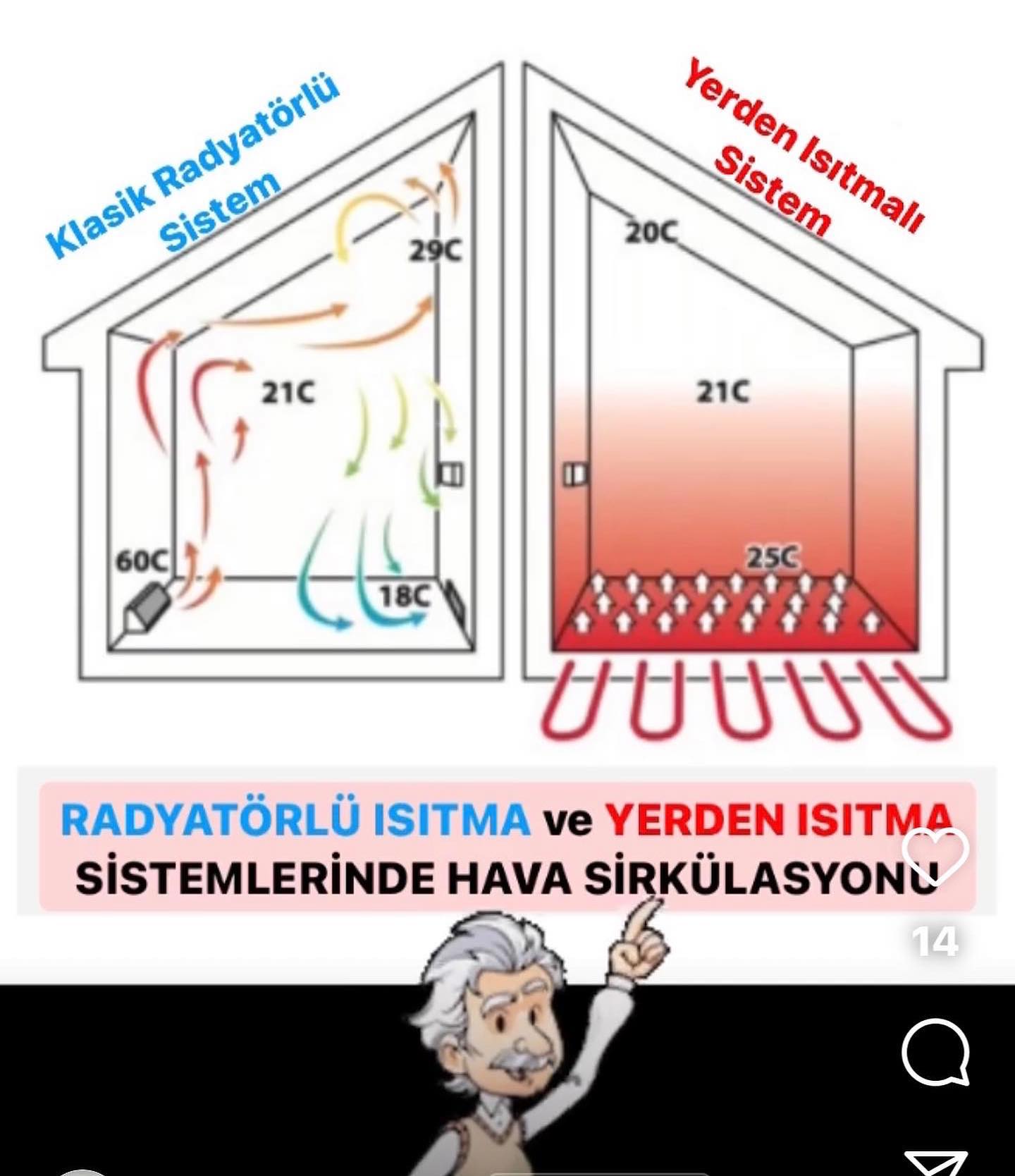 Klasik Radyatörlü Sistem

29C

21C

60C

18C

Yerden Isıtmalı Sistem

20C

21C

25C

RADYATÖRLÜ ISITMA ve YERDEN ISITMA SİSTEMLERİNDE HAVA SİRKÜLASYONU

14